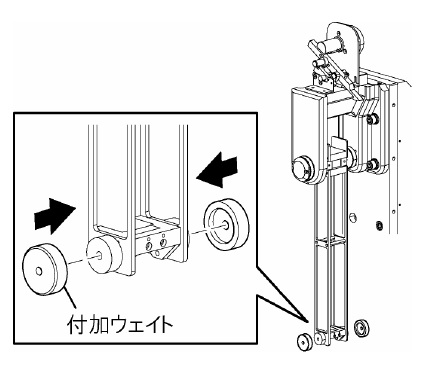 付加ウェイト